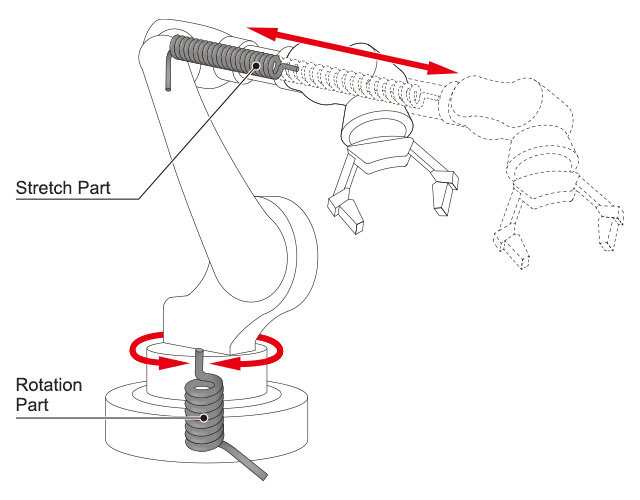 Stretch Part

Rotation Part